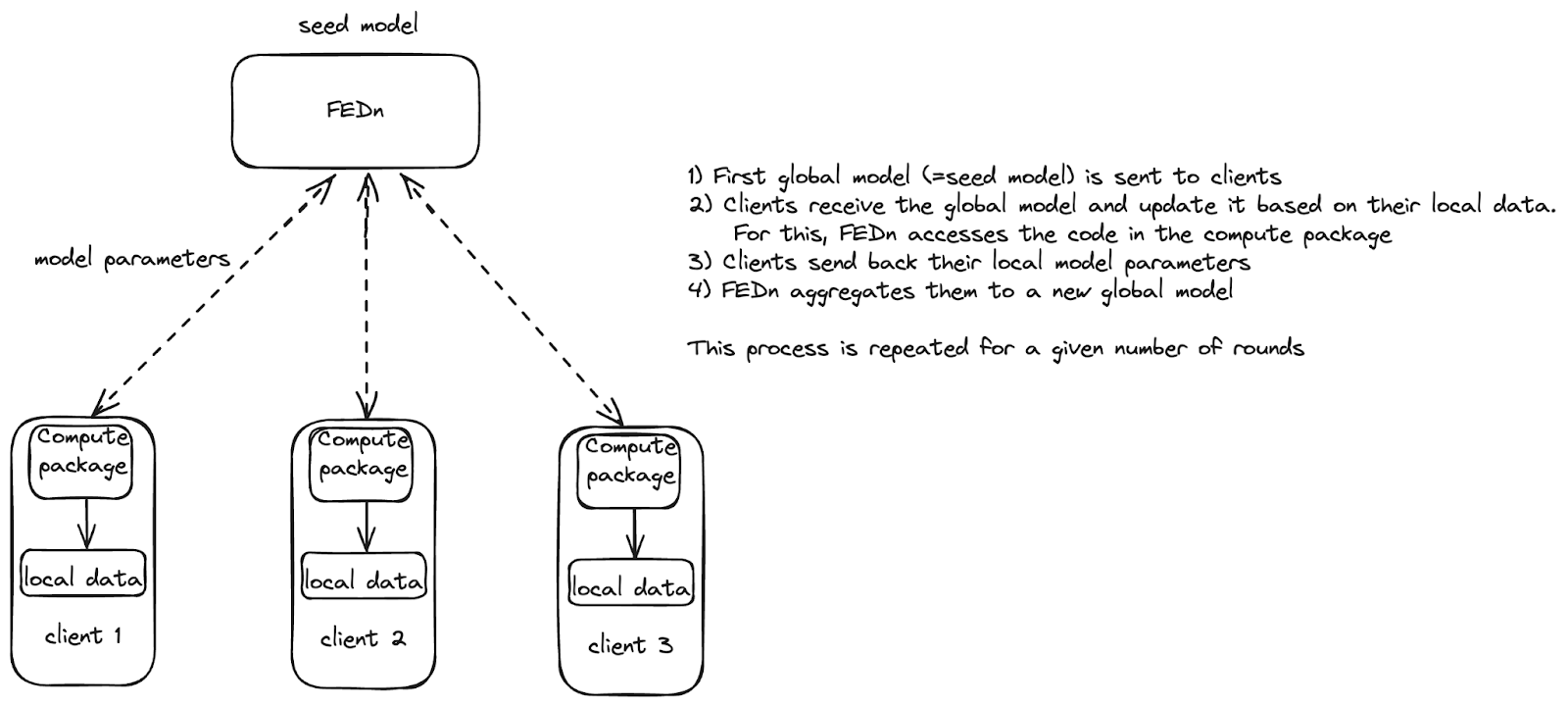 seed model

FEDn

model parameters

Compute package

local data

client 1

Compute package

local data

client 2

Compute package

local data

client 3

1) First global model (=seed model) is sent to clients
2) Clients receive the global model and update it based on their local data. For this, FEDn accesses the code in the compute package
3) Clients send back their local model parameters
4) FEDn aggregates them to a new global model

This process is repeated for a given number of rounds