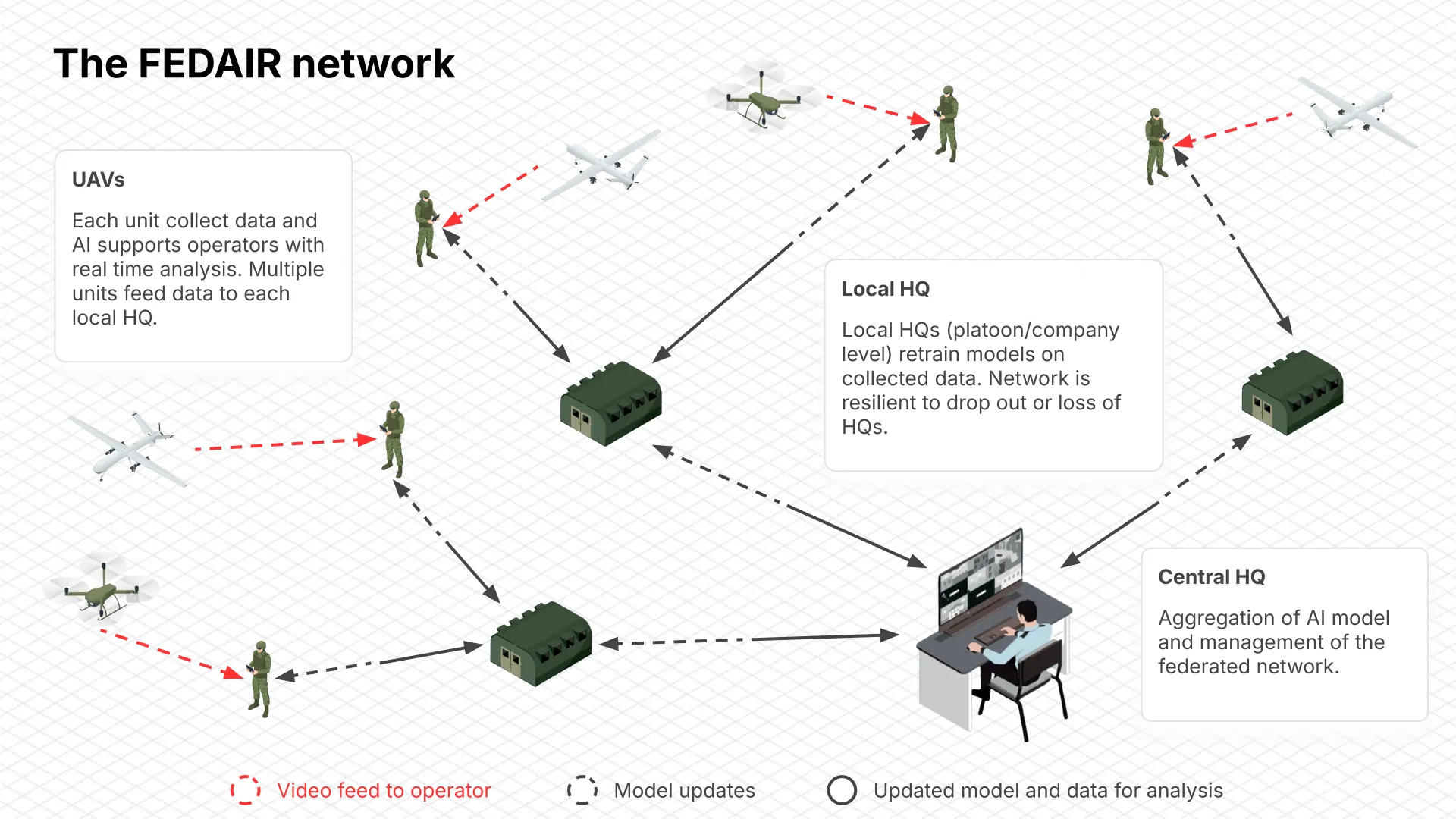 The FEDAIR network

UAVs

Each unit collect data and AI supports operators with real time analysis. Multiple units feed data to each local HQ.

Local HQ

Local HQs (platoon/company level) retrain models on collected data. Network is resilient to drop out or loss of HQs.

Central HQ

Aggregation of AI model and management of the federated network.

Video feed to operator

Model updates

Updated model and data for analysis